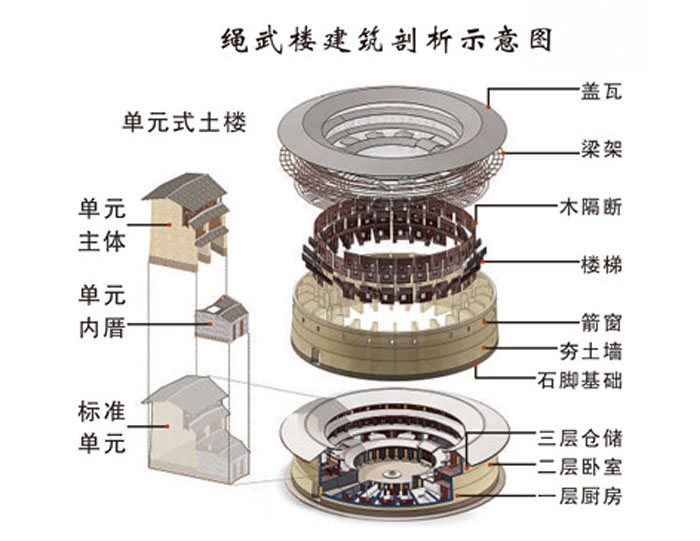 绳武楼建筑剖析示意图

单元式土楼

单元主体

单元内厝

标准单元

盖瓦

梁架

木隔断

楼梯

箭窗

夯土墙

石脚基础

三层仓储

二层卧室

一层厨房